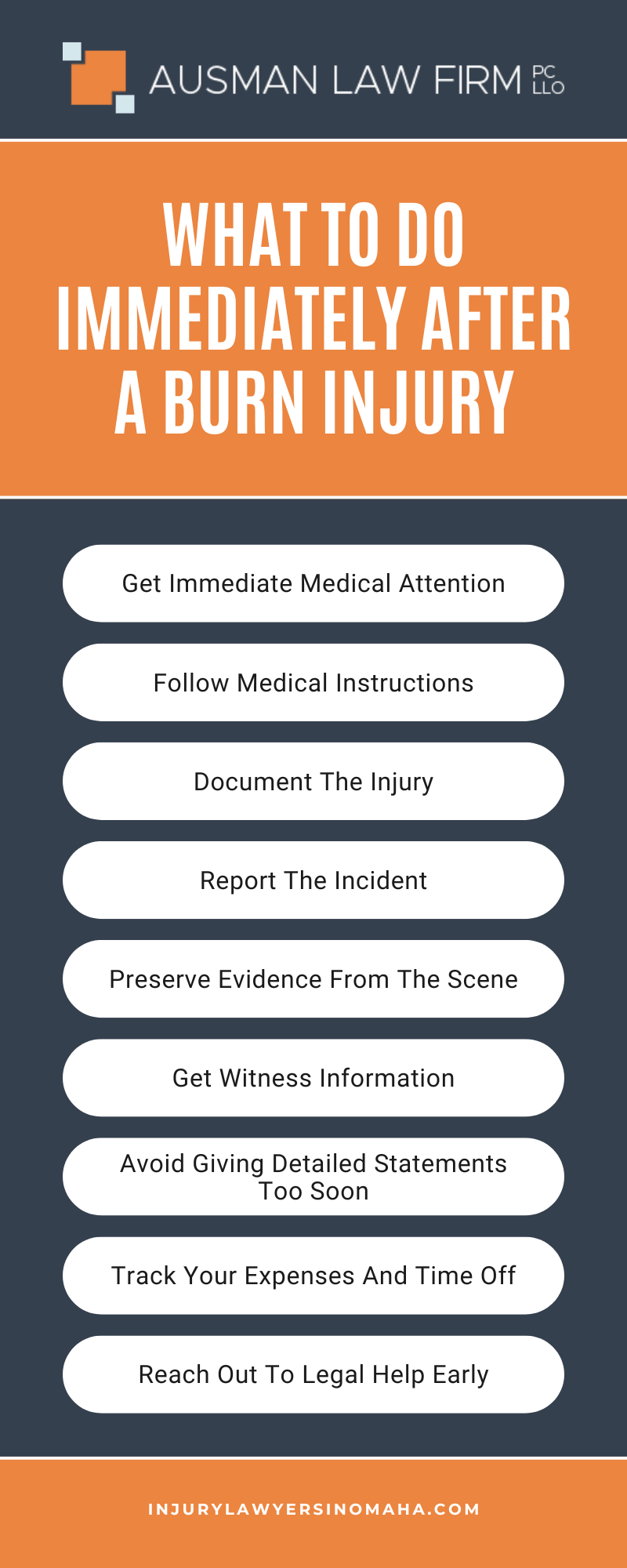 AUSMAN LAW FIRM PC LLO

WHAT TO DO IMMEDIATELY AFTER A BURN INJURY

Get Immediate Medical Attention

Follow Medical Instructions

Document The Injury

Report The Incident

Preserve Evidence From The Scene

Get Witness Information

Avoid Giving Detailed Statements Too Soon

Track Your Expenses And Time Off

Reach Out To Legal Help Early

INJURYLAWYERSINOMAHA.COM